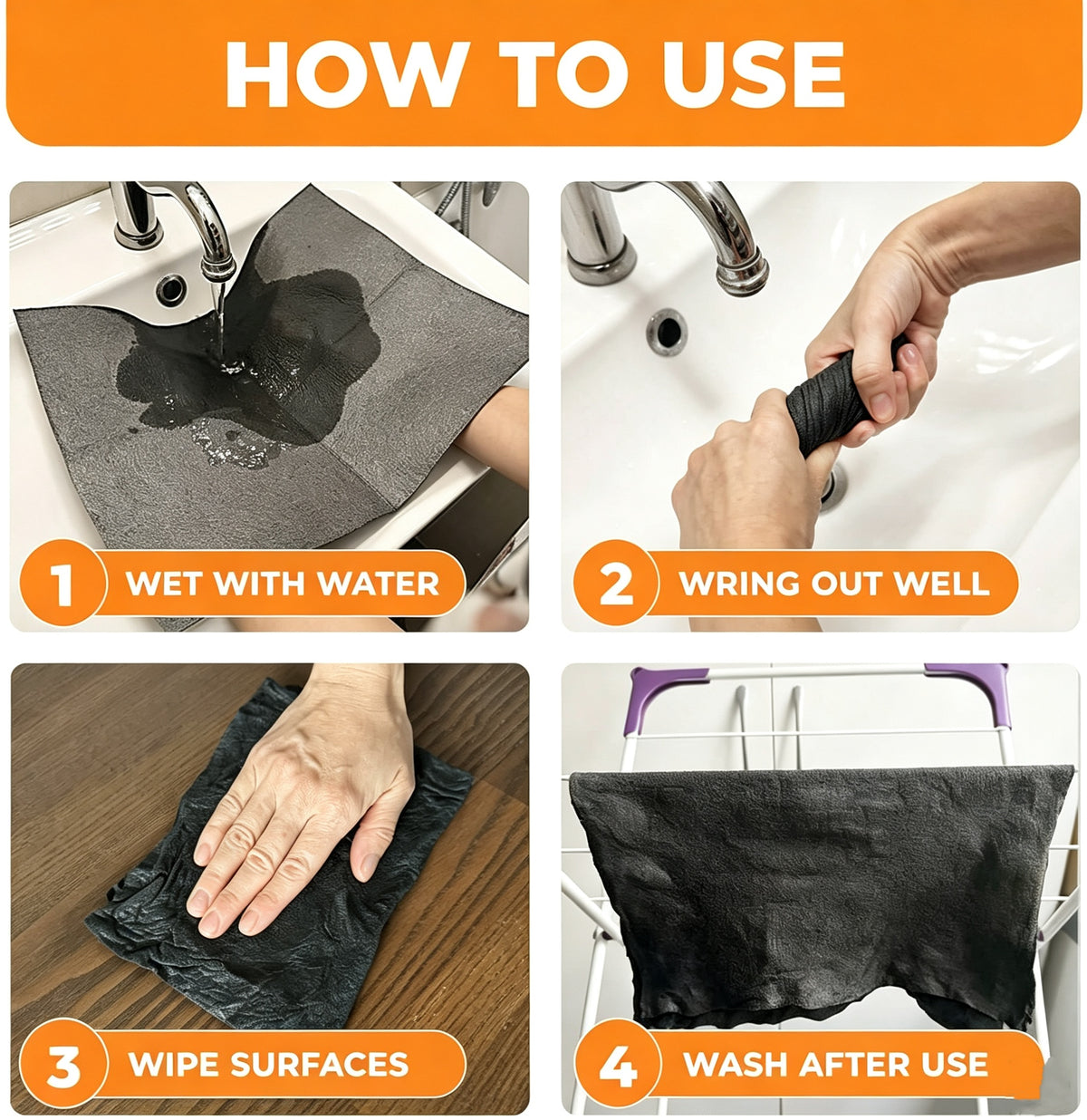 HOW TO USE

1 WET WITH WATER

2 WRING OUT WELL

3 WIPE SURFACES

4 WASH AFTER USE